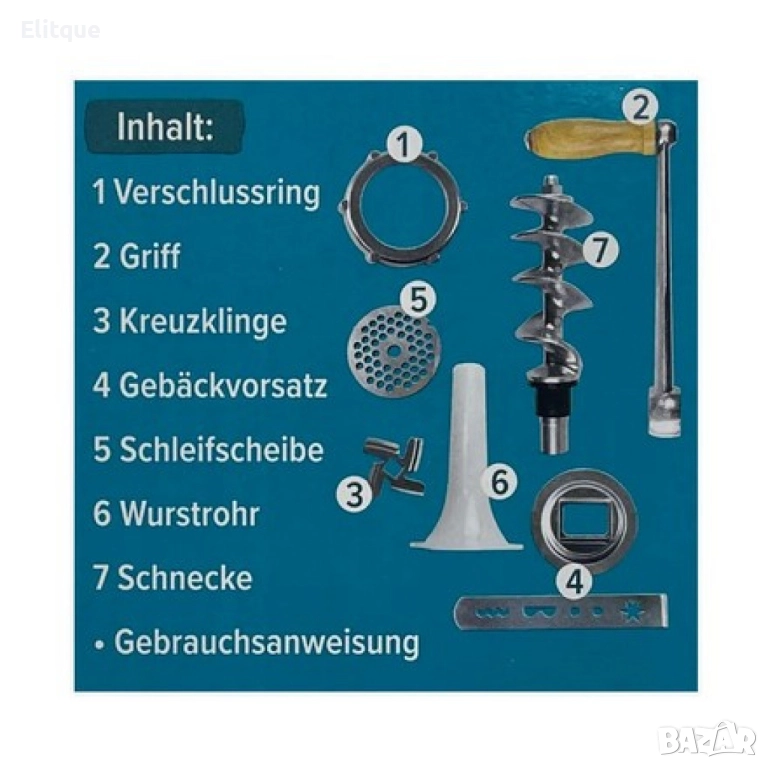 Elitque

Inhalt:

1 Verschlussring

2 Griff

3 Kreuzklinge

4 Gebäckvorsatz

5 Schleifscheibe

6 Wurstrohr

7 Schnecke

• Gebrauchsanweisung

1 2 7 5 3 6 4

BAZAR