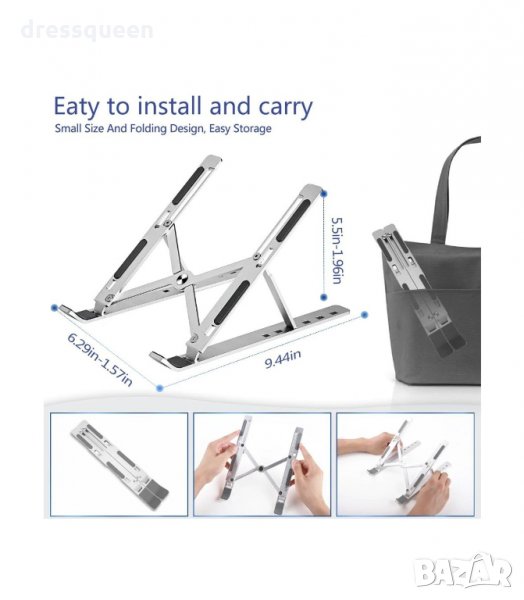 dressqueen

Eaty to install and carry
Small Size And Folding Design, Easy Storage

5.5in-1.96in

6.29in-1.57in

9.44in

BAZAR