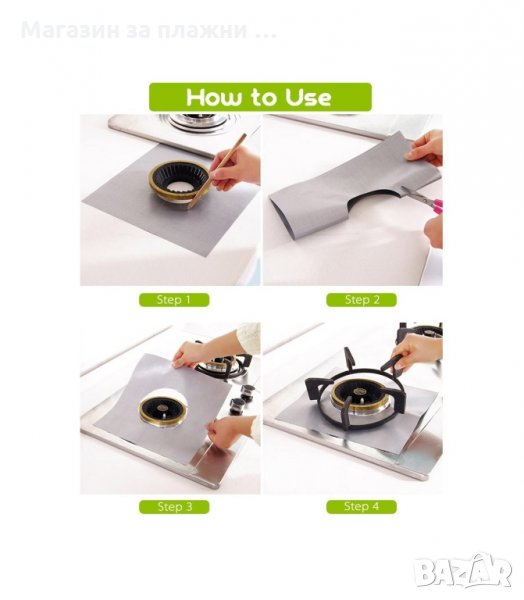 Магазин за плажни ...

How to Use

Step 1

Step 2

Step 3

Step 4

BAZAR