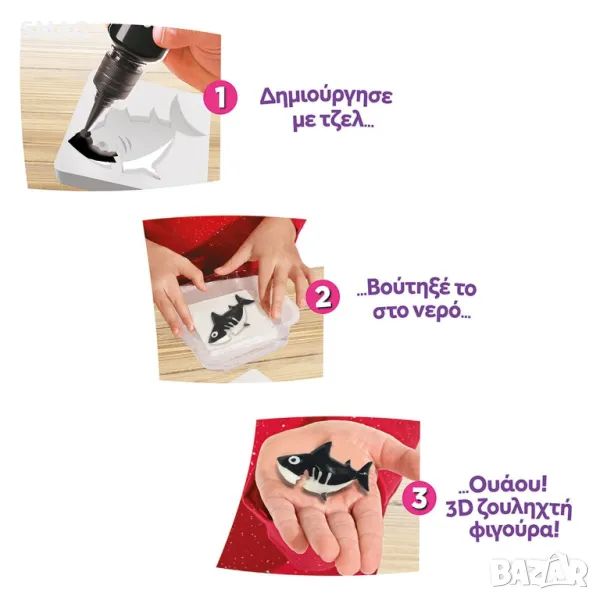 1 Δημιούργησε με τζελ...

2 ...Βούτηξέ το στο νερό...

3 ...Ουάου! 3D ζουληχτή φιγούρα!

BAZAR