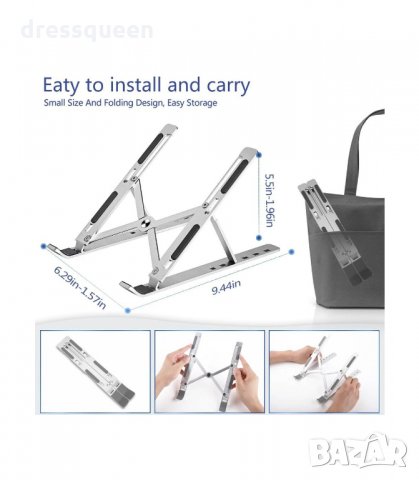 dressqueen

Eaty to install and carry

Small Size And Folding Design, Easy Storage

5.5in-1.96in

6.29in-1.57in

9.44in

BAZAR