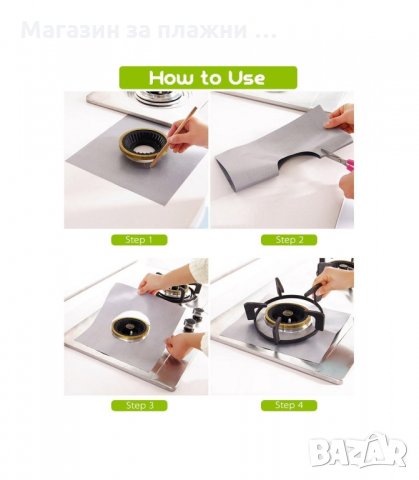 Магазин за плажни ...

How to Use

Step 1

Step 2

Step 3

Step 4

BAZAR