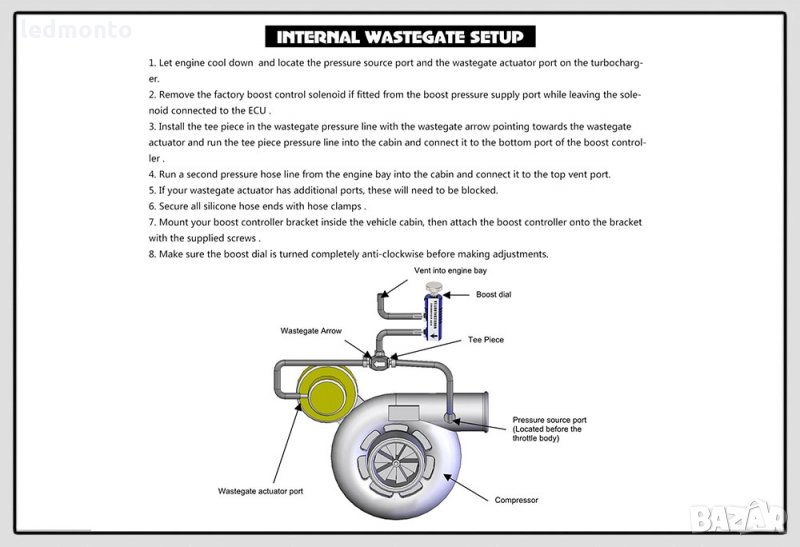 ledmonto

INTERNAL WASTEGATE SETUP

1. Let engine cool down and locate the pressure source port and the wastegate actuator port on the turbocharger.
2. Remove the factory boost control solenoid if fitted from the boost pressure supply port while leaving the solenoid connected to the ECU .
3. Install the tee piece in the wastegate pressure line with the wastegate arrow pointing towards the wastegate actuator and run the tee piece pressure line into the cabin and connect it to the bottom port of the boost controller .
4. Run a second pressure hose line from the engine bay into the cabin and connect it to the top vent port.
5. If your wastegate actuator has additional ports, these will need to be blocked.
6. Secure all silicone hose ends with hose clamps .
7. Mount your boost controller bracket inside the vehicle cabin, then attach the boost controller onto the bracket with the supplied screws .
8. Make sure the boost dial is turned completely anti-clockwise before making adjustments.

Vent into engine bay

Boost dial

Wastegate Arrow

Tee Piece

Pressure source port (Located before the throttle body)

Wastegate actuator port

Compressor

BAZAR