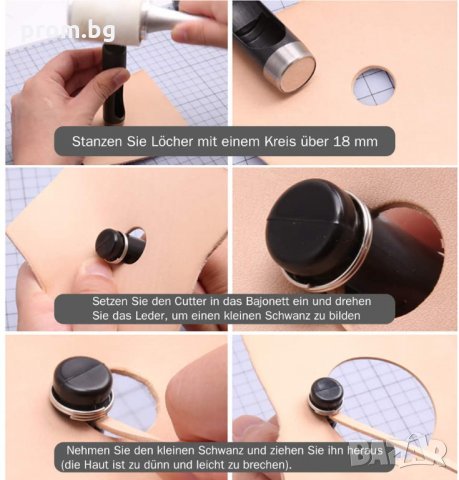 prom.bg

Stanzen Sie Löcher mit einem Kreis über 18 mm

Setzen Sie den Cutter in das Bajonett ein und drehen Sie das Leder, um einen kleinen Schwanz zu bilden

Nehmen Sie den kleinen Schwanz und ziehen Sie ihn heraus (die Haut ist zu dünn und leicht zu brechen).

BAZAR