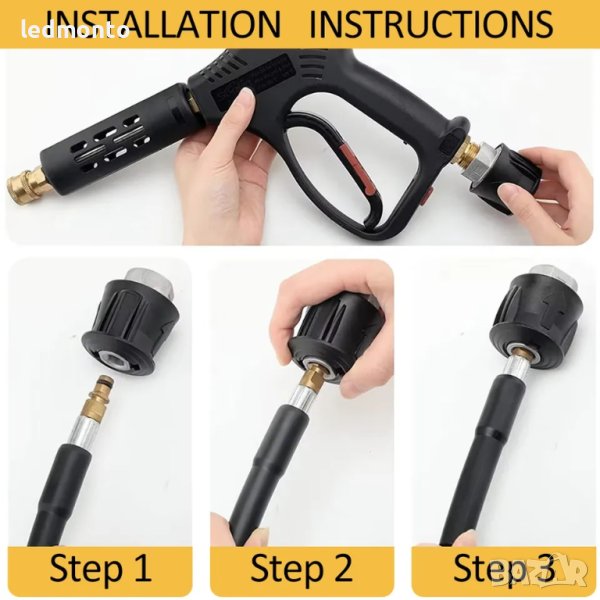 ledmonto
INSTALLATION INSTRUCTIONS

Step 1

Step 2

Step 3