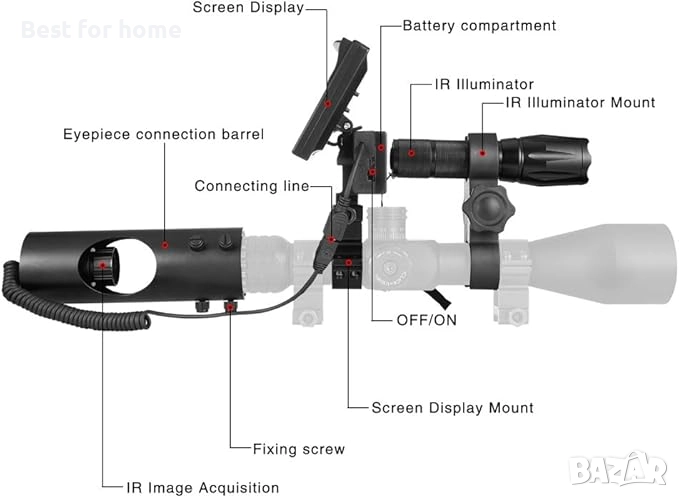 Best for home

Screen Display

Battery compartment

IR Illuminator

IR Illuminator Mount

Eyepiece connection barrel

Connecting line

OFF/ON

Screen Display Mount

Fixing screw

IR Image Acquisition

BAZAR