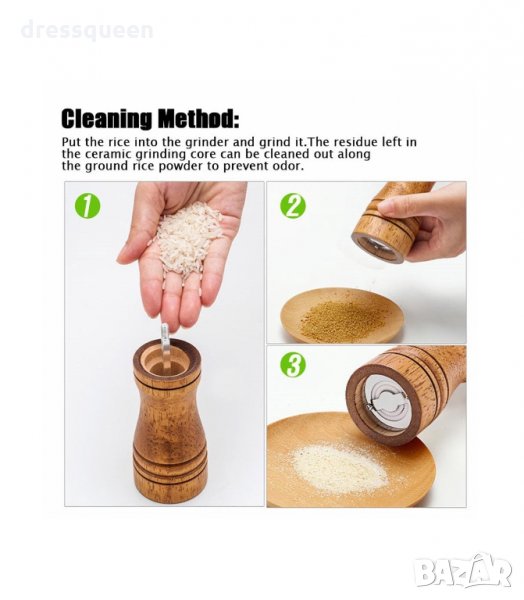 dressqueen

Cleaning Method:

Put the rice into the grinder and grind it.The residue left in the ceramic grinding core can be cleaned out along the ground rice powder to prevent odor.

1

2

3

BAZAR