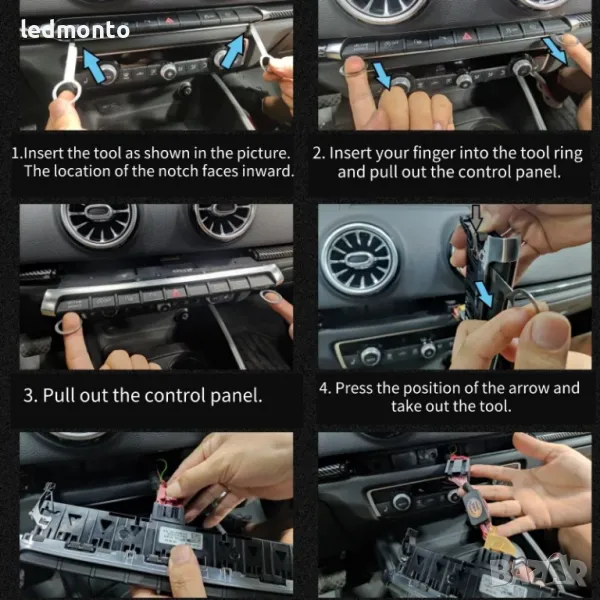 ledmonto

1.Insert the tool as shown in the picture. The location of the notch faces inward.

2. Insert your finger into the tool ring and pull out the control panel.

3. Pull out the control panel.

4. Press the position of the arrow and take out the tool.

BAZAR