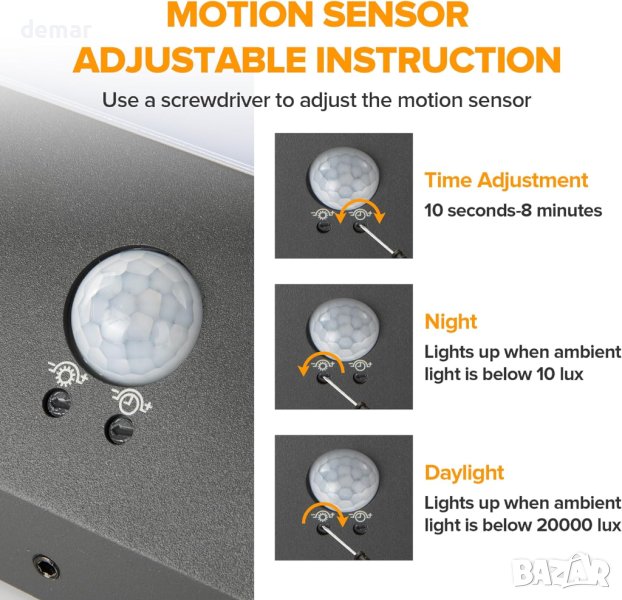 demar

MOTION SENSOR
ADJUSTABLE INSTRUCTION

Use a screwdriver to adjust the motion sensor

Time Adjustment
10 seconds-8 minutes

Night
Lights up when ambient light is below 10 lux

Daylight
Lights up when ambient light is below 20000 lux

BAZAR