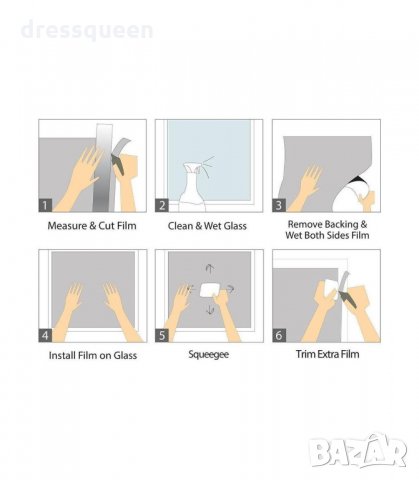 dressqueen

1
Measure & Cut Film

2
Clean & Wet Glass

3
Remove Backing & Wet Both Sides Film

4
Install Film on Glass

5
Squeegee

6
Trim Extra Film

BAZAR