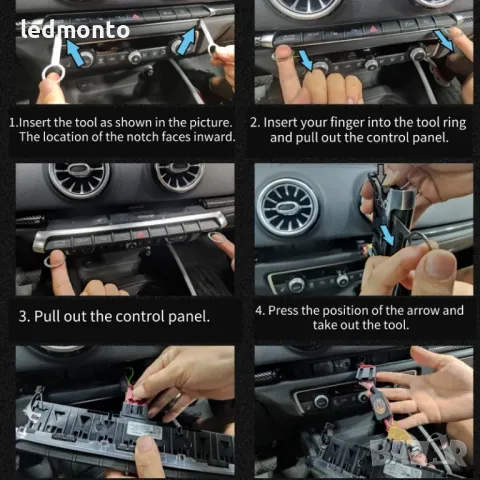 ledmonto

1.Insert the tool as shown in the picture. The location of the notch faces inward.

2. Insert your finger into the tool ring and pull out the control panel.

3. Pull out the control panel.

4. Press the position of the arrow and take out the tool.

BAZAR