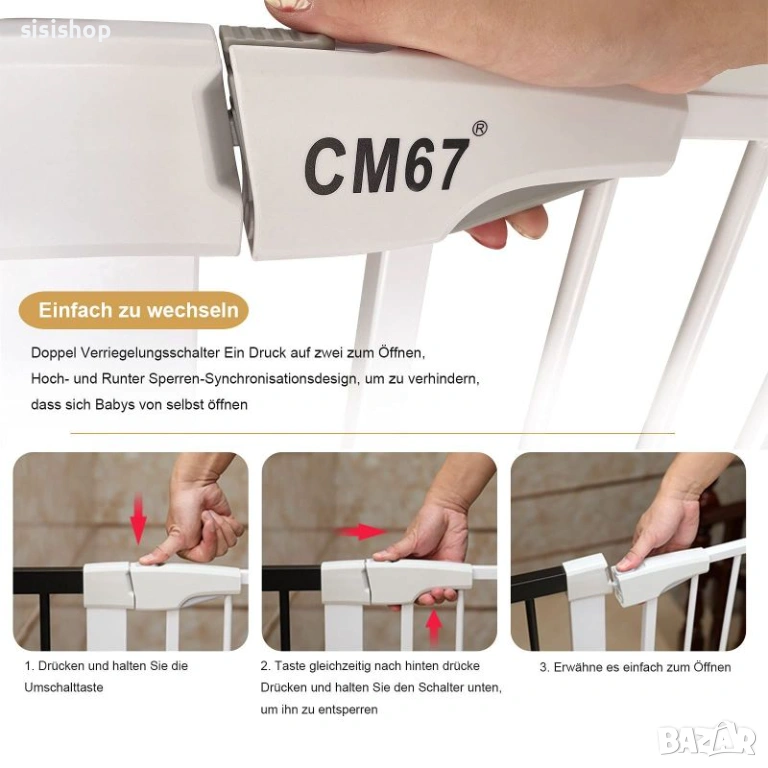 sisishop

CM67®

Einfach zu wechseln

Doppel Verriegelungsschalter Ein Druck auf zwei zum Öffnen, Hoch- und Runter Sperren-Synchronisationsdesign, um zu verhindern, dass sich Babys von selbst öffnen

1. Drücken und halten Sie die Umschalttaste

2. Taste gleichzeitig nach hinten drücke Drücken und halten Sie den Schalter unten, um ihn zu entsperren

3. Erwähne es einfach zum Öffnen

BAZAR