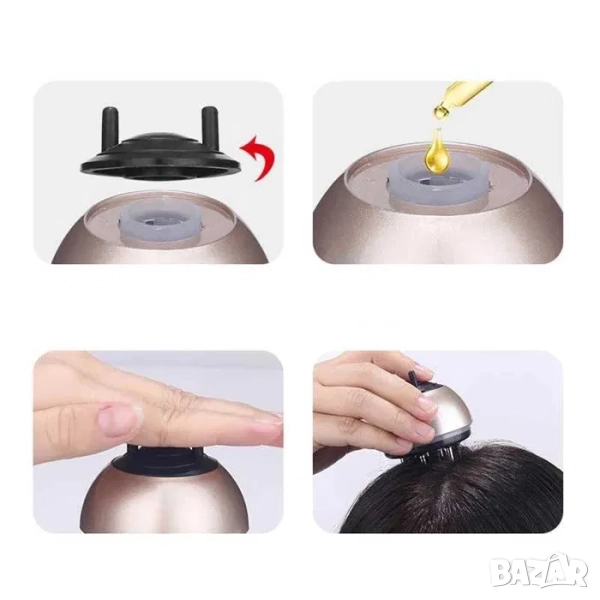 BAZAR