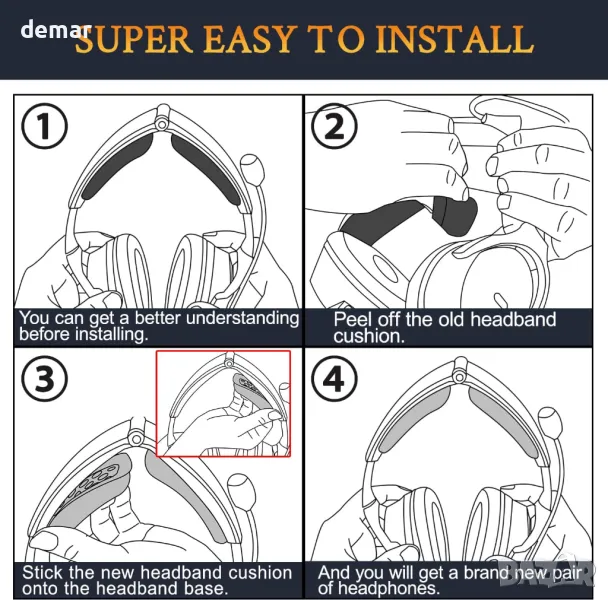 demar

SUPER EASY TO INSTALL

1

You can get a better understanding before installing.

2

Peel off the old headband cushion.

3

Stick the new headband cushion onto the headband base.

4

And you will get a brand new pair of headphones.

BAZAR