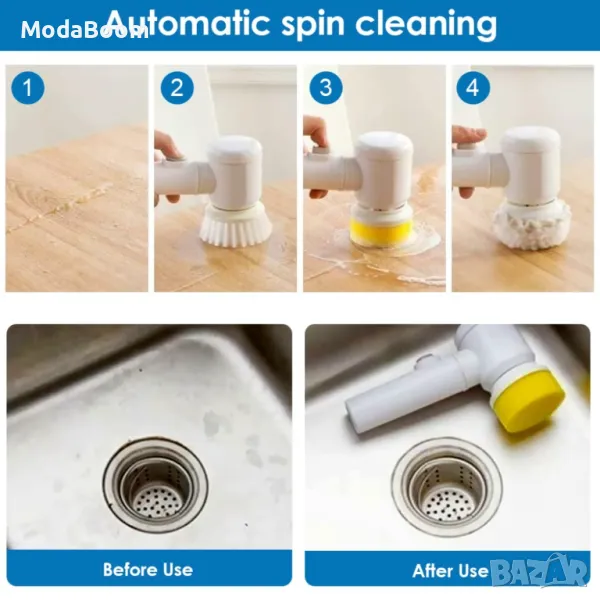 ModaBoom

Automatic spin cleaning

1

2

3

4

Before Use

After Use

BAZAR