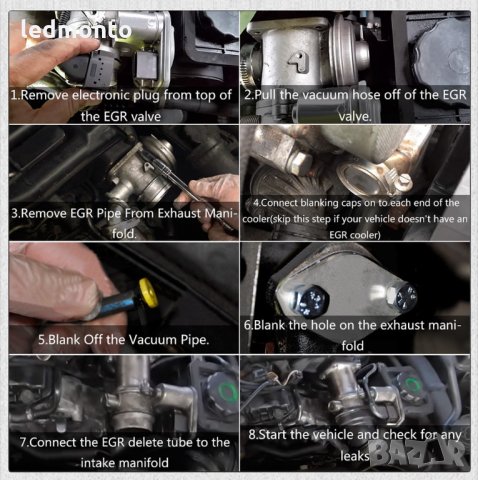 ledmonto

1.Remove electronic plug from top of the EGR valve

2.Pull the vacuum hose off of the EGR valve.

3.Remove EGR Pipe From Exhaust Manifold.

4.Connect blanking caps on to each end of the cooler(skip this step if your vehicle doesn't have an EGR cooler)

5.Blank Off the Vacuum Pipe.

6.Blank the hole on the exhaust manifold

7.Connect the EGR delete tube to the intake manifold

8.Start the vehicle and check for any leaks

BAZAR