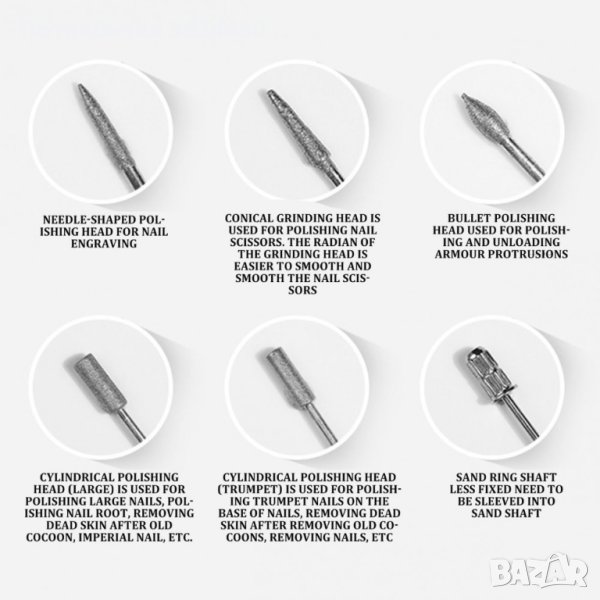 NEEDLE-SHAPED POLISHING HEAD FOR NAIL ENGRAVING

CONICAL GRINDING HEAD IS USED FOR POLISHING NAIL SCISSORS. THE RADIAN OF THE GRINDING HEAD IS EASIER TO SMOOTH AND SMOOTH THE NAIL SCISSORS

BULLET POLISHING HEAD USED FOR POLISHING AND UNLOADING ARMOUR PROTRUSIONS

CYLINDRICAL POLISHING HEAD (LARGE) IS USED FOR POLISHING LARGE NAILS, POLISHING NAIL ROOT, REMOVING DEAD SKIN AFTER OLD COCOON, IMPERIAL NAIL, ETC.

CYLINDRICAL POLISHING HEAD (TRUMPET) IS USED FOR POLISHING TRUMPET NAILS ON THE BASE OF NAILS, REMOVING DEAD SKIN AFTER REMOVING OLD COCOONS, REMOVING NAILS, ETC

SAND RING SHAFT LESS FIXED NEED TO BE SLEEVED INTO SAND SHAFT

BAZAR