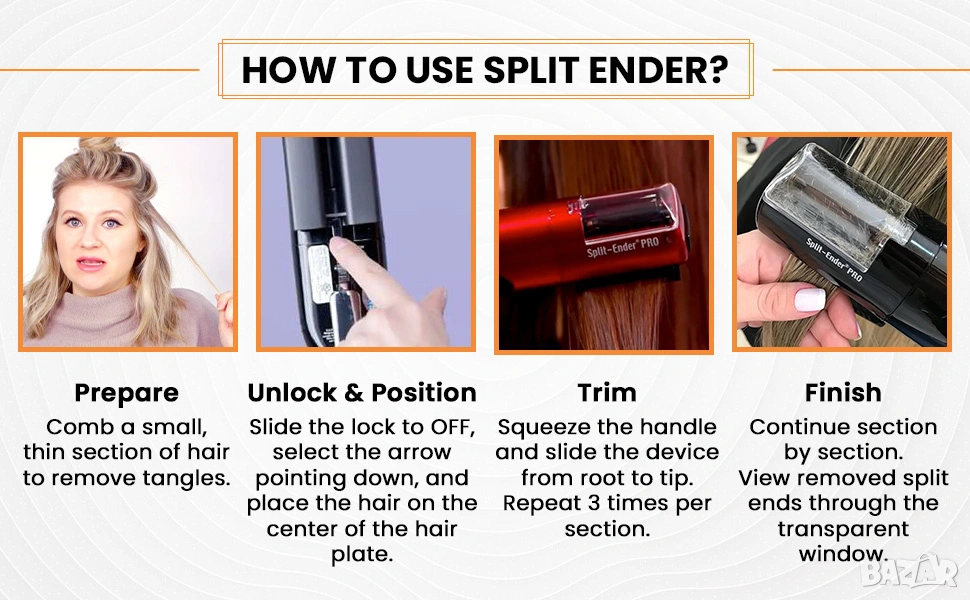 HOW TO USE SPLIT ENDER?

Split-Ender PRO

Split-Ender PRO

Prepare
Comb a small, thin section of hair to remove tangles.

Unlock & Position
Slide the lock to OFF, select the arrow pointing down, and place the hair on the center of the hair plate.

Trim
Squeeze the handle and slide the device from root to tip. Repeat 3 times per section.

Finish
Continue section by section. View removed split ends through the transparent window.

BAZAR