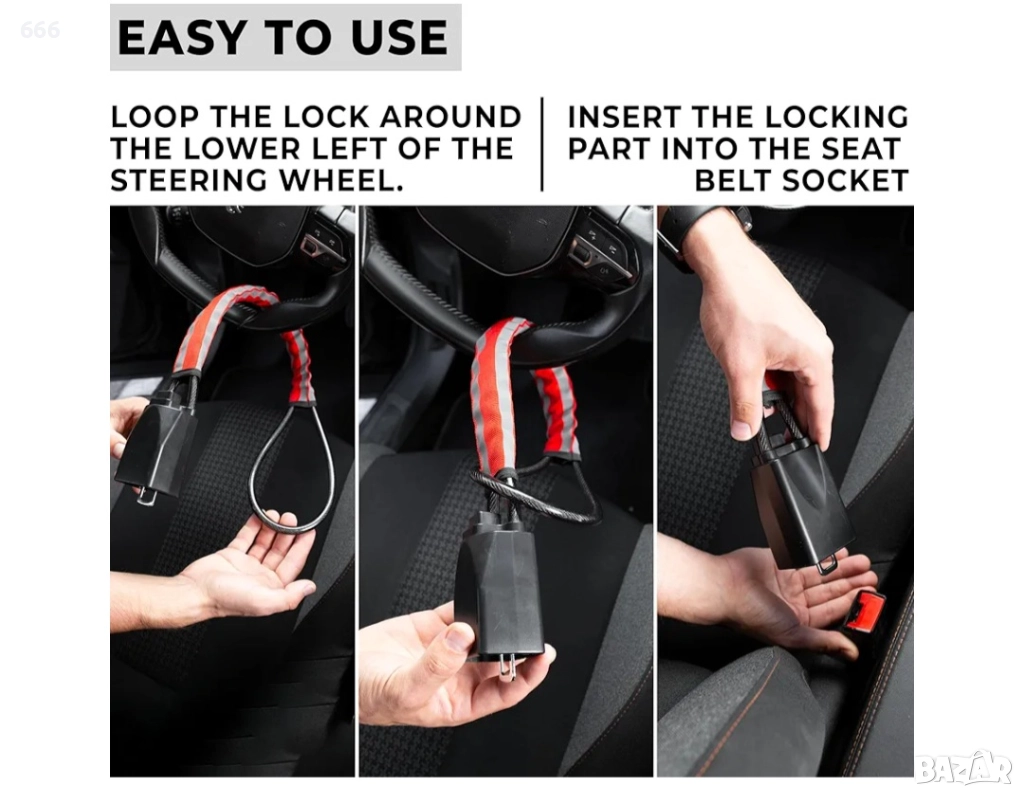 666

EASY TO USE

LOOP THE LOCK AROUND THE LOWER LEFT OF THE STEERING WHEEL.

INSERT THE LOCKING PART INTO THE SEAT BELT SOCKET

BAZAR