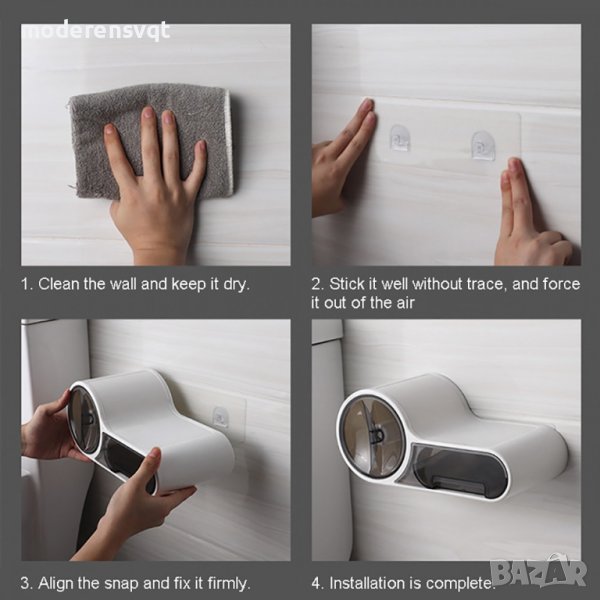 moderensvqt

1. Clean the wall and keep it dry.

2. Stick it well without trace, and force it out of the air

3. Align the snap and fix it firmly.

4. Installation is complete.

BAZAR