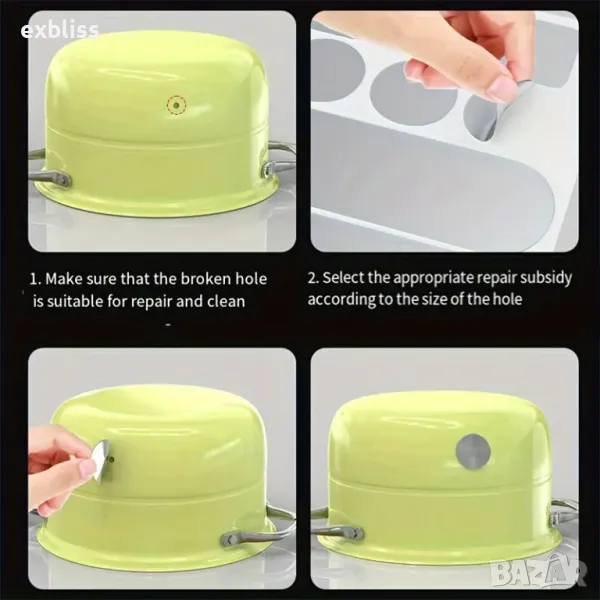 exbliss

1. Make sure that the broken hole is suitable for repair and clean

2. Select the appropriate repair subsidy according to the size of the hole

BAZAR