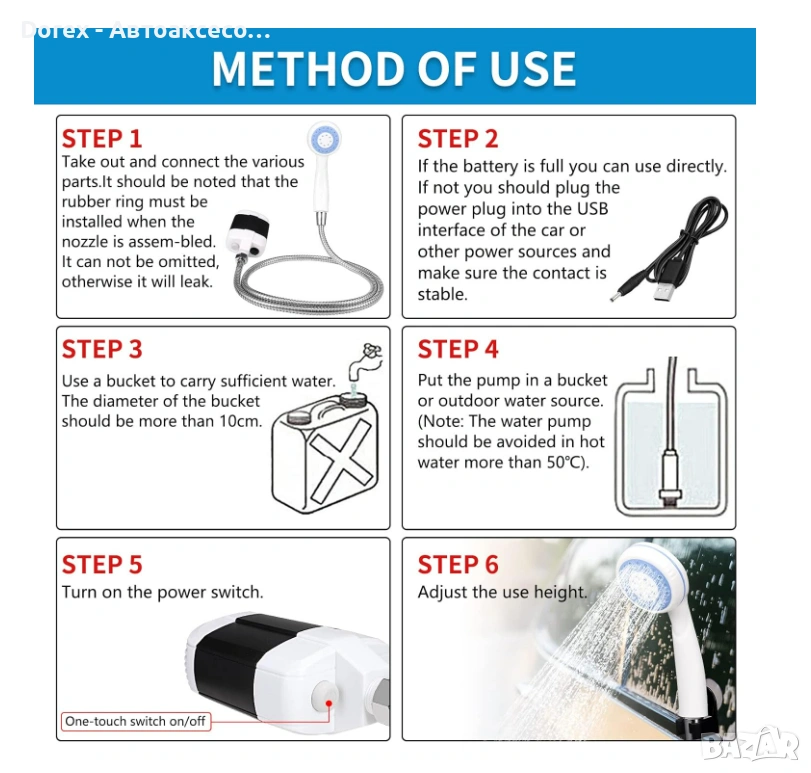 Dorex - Автоаксесо...

METHOD OF USE

STEP 1
Take out and connect the various parts.It should be noted that the rubber ring must be installed when the nozzle is assem-bled. It can not be omitted, otherwise it will leak.

STEP 2
If the battery is full you can use directly. If not you should plug the power plug into the USB interface of the car or other power sources and make sure the contact is stable.

STEP 3
Use a bucket to carry sufficient water. The diameter of the bucket should be more than 10cm.

STEP 4
Put the pump in a bucket or outdoor water source. (Note: The water pump should be avoided in hot water more than 50℃).

STEP 5
Turn on the power switch.

One-touch switch on/off

STEP 6
Adjust the use height.

BAZAR