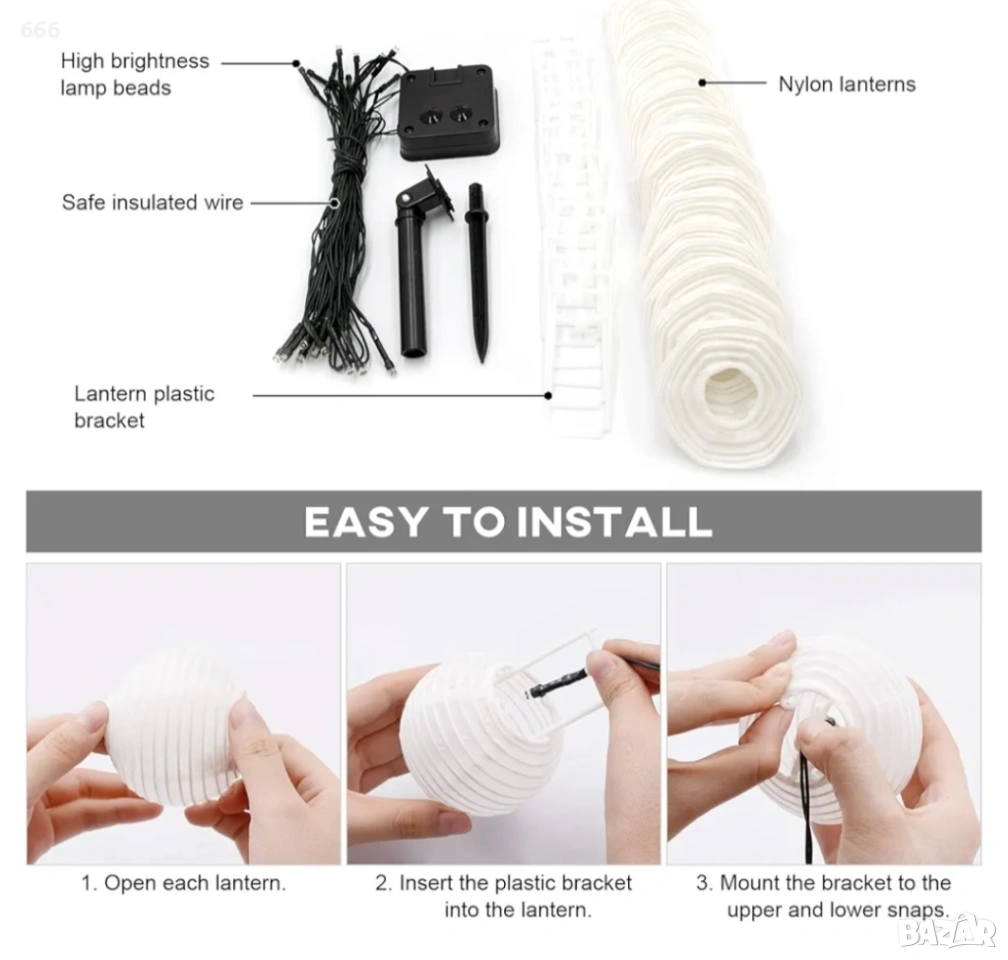 666

High brightness lamp beads

Nylon lanterns

Safe insulated wire

Lantern plastic bracket

EASY TO INSTALL

1. Open each lantern.

2. Insert the plastic bracket into the lantern.

3. Mount the bracket to the upper and lower snaps.

BAZAR