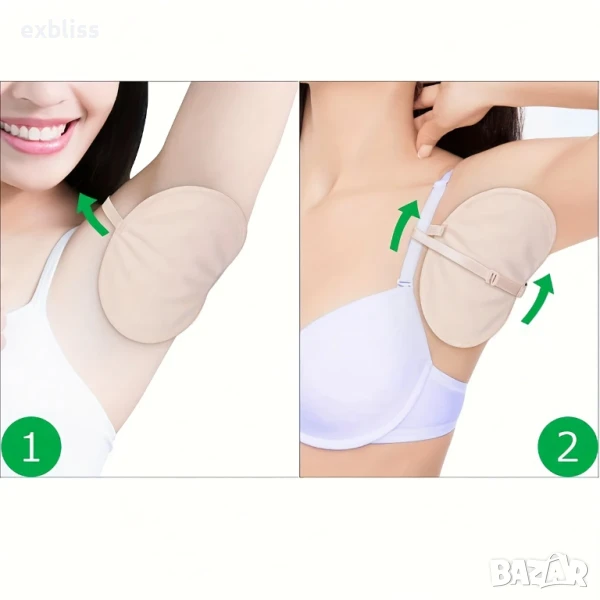 exbliss

1

2

BAZAR