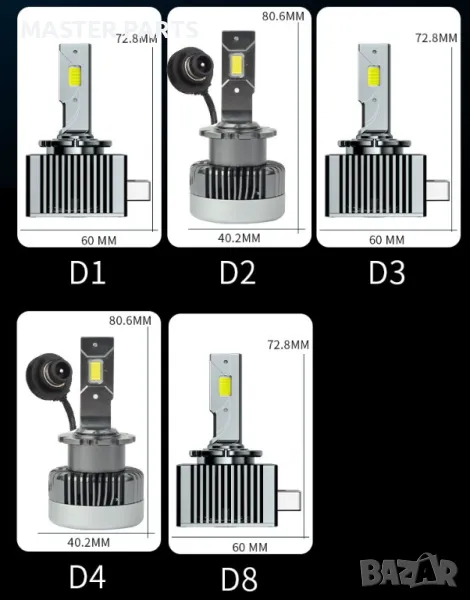 MASTER PARTS

72.8MM

60 MM

D1

80.6MM

40.2MM

D2

72.8MM

60 MM

D3

80.6MM

40.2MM

D4

72.8MM

60 MM

D8

BAZAR