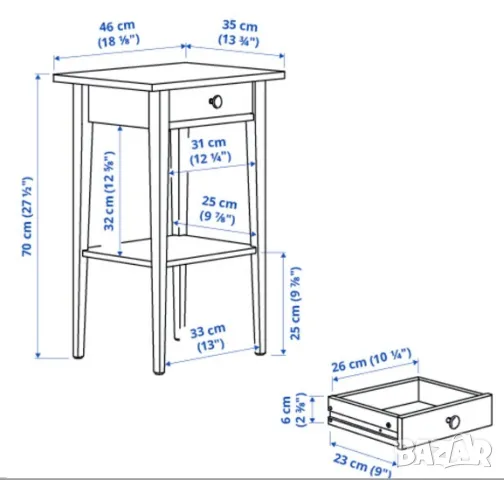 46 cm
(18 ⅛")

35 cm
(13 ¾")

70 cm (27 ½")

32 cm (12 ⅝")

31 cm
(12 ¼")

25 cm
(9 ⅞")

25 cm (9 ⅞")

33 cm
(13")

26 cm (10 ¼")

6 cm
(2 ⅜")

23 cm (9")

BAZAR