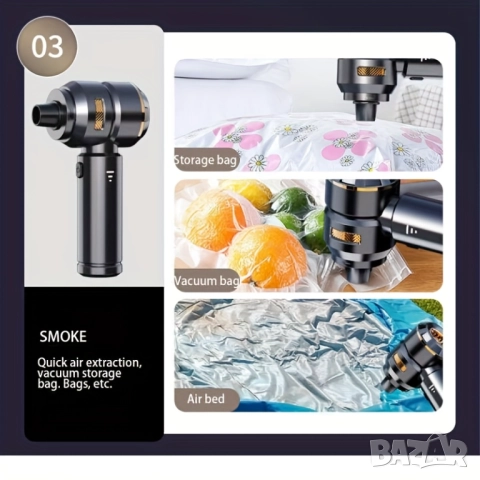 03

SMOKE

Quick air extraction, vacuum storage bag. Bags, etc.

Storage bag

Vacuum bag

Air bed

BAZAR