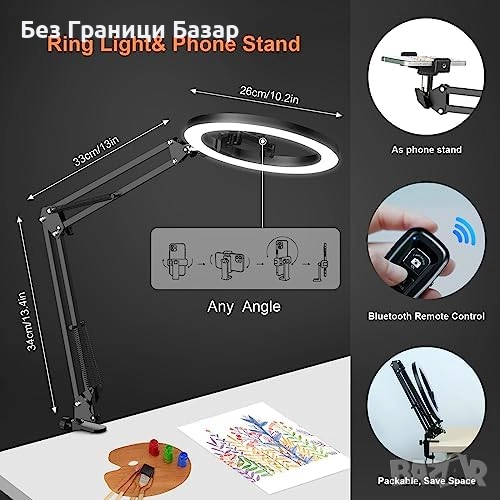 Без Граници Базар
Ring Light& Phone Stand

26cm/10.2in

33cm/13in

34cm/13.4in

Any Angle

As phone stand

Bluetooth Remote Control

Packable, Save Space

BAZAR