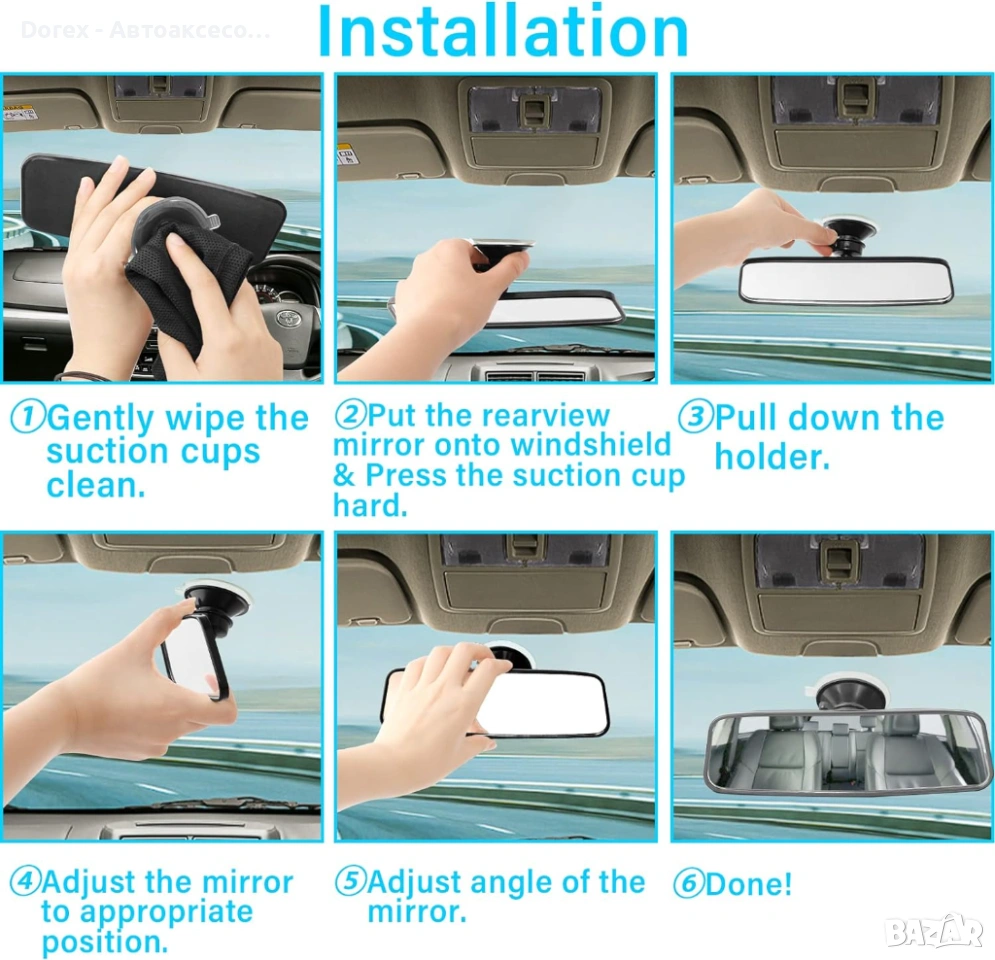 Dorex - Автоаксесо...

Installation

①Gently wipe the suction cups clean.

②Put the rearview mirror onto windshield & Press the suction cup hard.

③Pull down the holder.

④Adjust the mirror to appropriate position.

⑤Adjust angle of the mirror.

⑥Done!

BAZAR