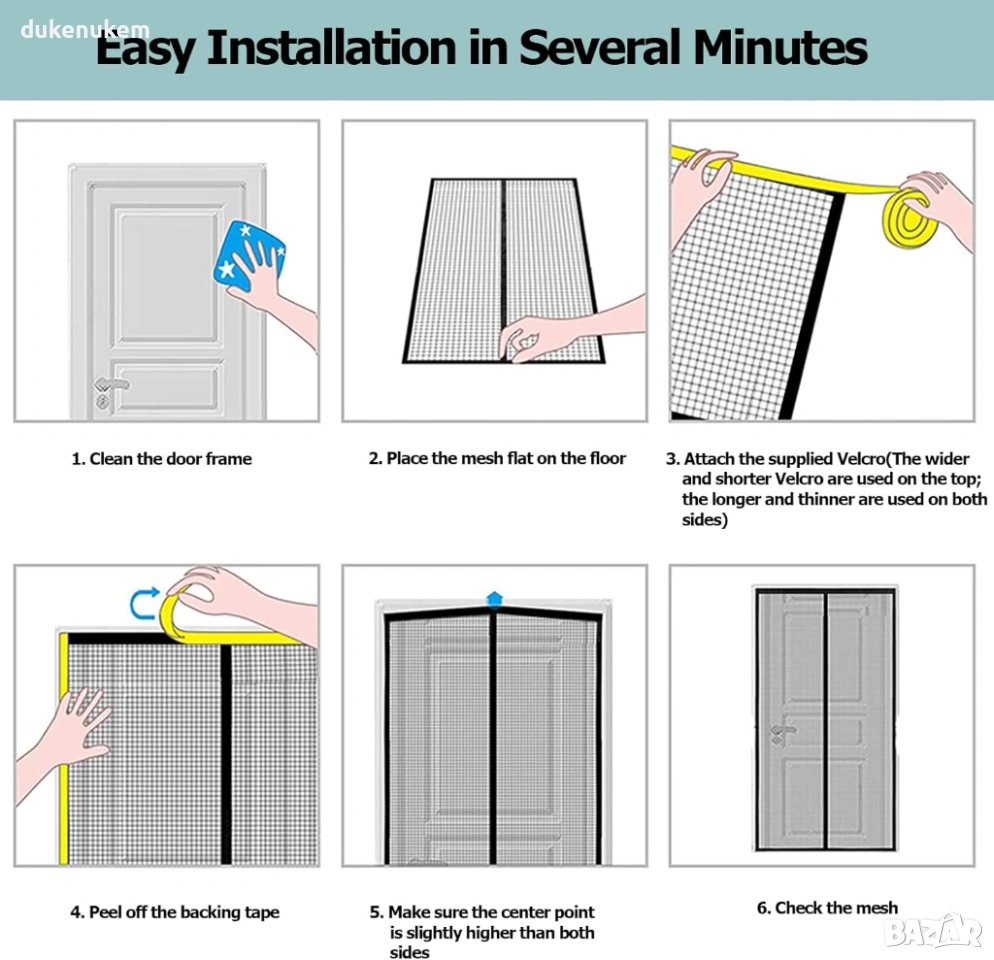 dukenukem

Easy Installation in Several Minutes

1. Clean the door frame

2. Place the mesh flat on the floor

3. Attach the supplied Velcro(The wider and shorter Velcro are used on the top; the longer and thinner are used on both sides)

4. Peel off the backing tape

5. Make sure the center point is slightly higher than both sides

6. Check the mesh

BAZAR