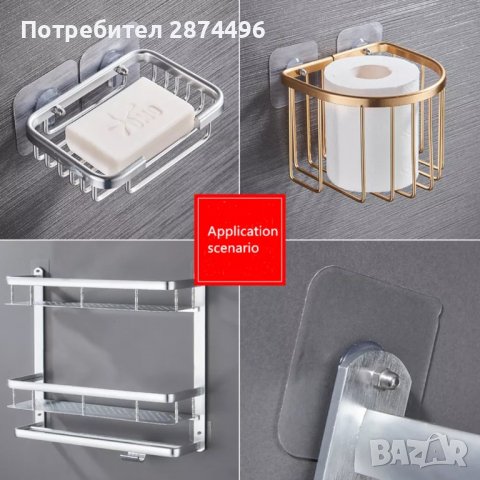 Потребител 2874496

Application scenario

BAZAR