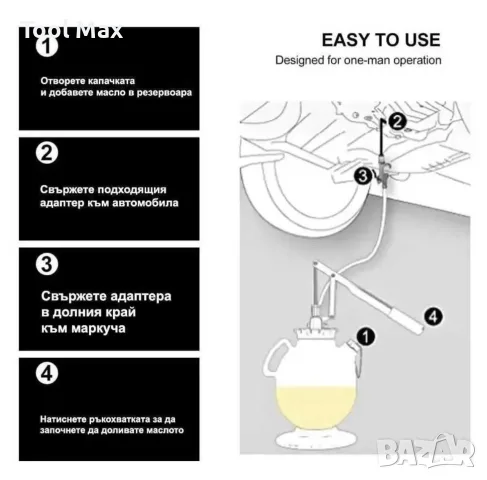 Tool Max

1

Отворете капачката
и добавете масло в резервоара

2

Свържете подходящия
адаптер към автомобила

3

Свържете адаптера
в долния край
към маркуча

4

Натиснете ръкохватката за да
започнете да доливате маслото

EASY TO USE
Designed for one-man operation

2
3
4
1

BAZAR