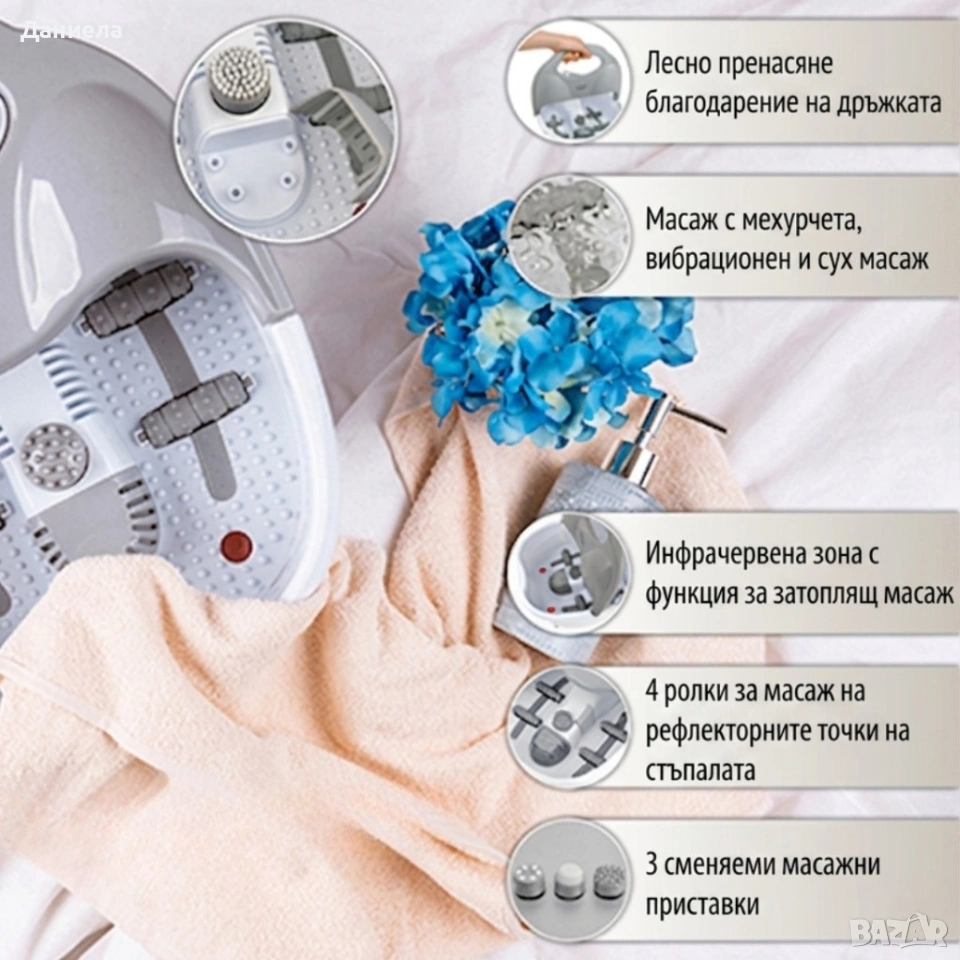 Даниела

Лесно пренасяне благодарение на дръжката

Масаж с мехурчета, вибрационен и сух масаж

Инфрачервена зона с функция за затоплящ масаж

4 ролки за масаж на рефлекторните точки на стъпалата

3 сменяеми масажни приставки

BAZAR