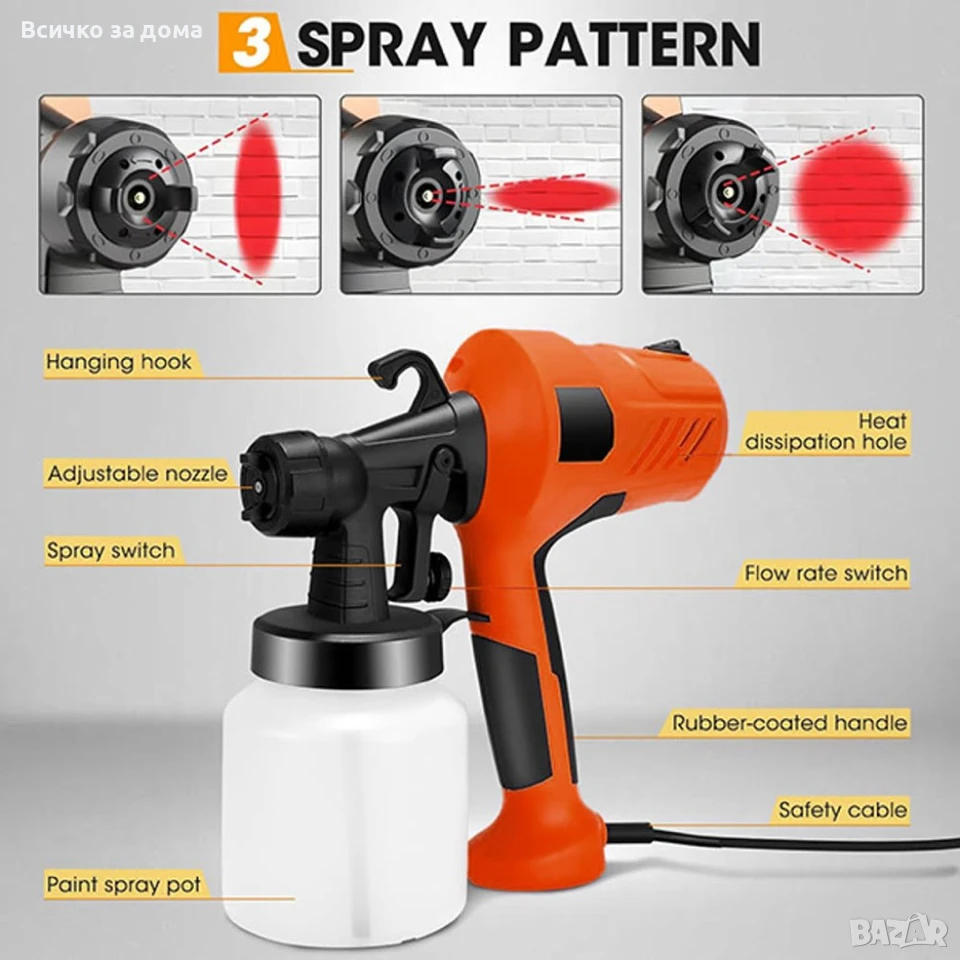 Всичко за дома

3 SPRAY PATTERN

Hanging hook

Adjustable nozzle

Spray switch

Paint spray pot

Heat dissipation hole

Flow rate switch

Rubber-coated handle

Safety cable

BAZAR