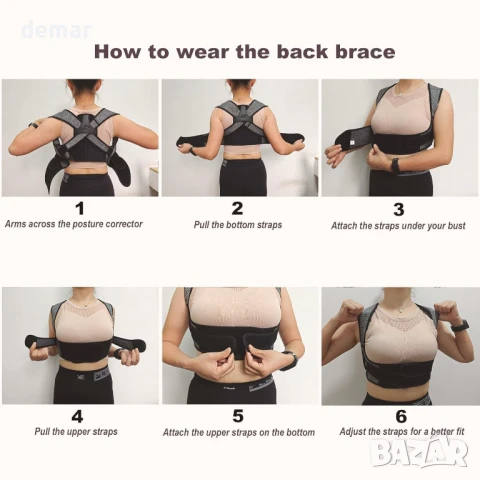 demar

How to wear the back brace

1
Arms across the posture corrector

2
Pull the bottom straps

3
Attach the straps under your bust

4
Pull the upper straps

5
Attach the upper straps on the bottom

6
Adjust the straps for a better fit

BAZAR