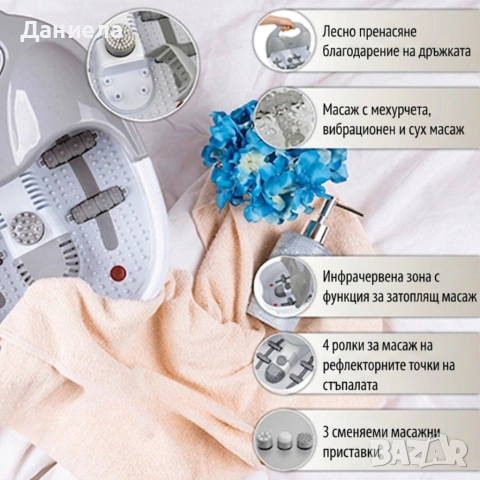 Даниела

Лесно пренасяне благодарение на дръжката

Масаж с мехурчета, вибрационен и сух масаж

Инфрачервена зона с функция за затоплящ масаж

4 ролки за масаж на рефлекторните точки на стъпалата

3 сменяеми масажни приставки

BAZAR