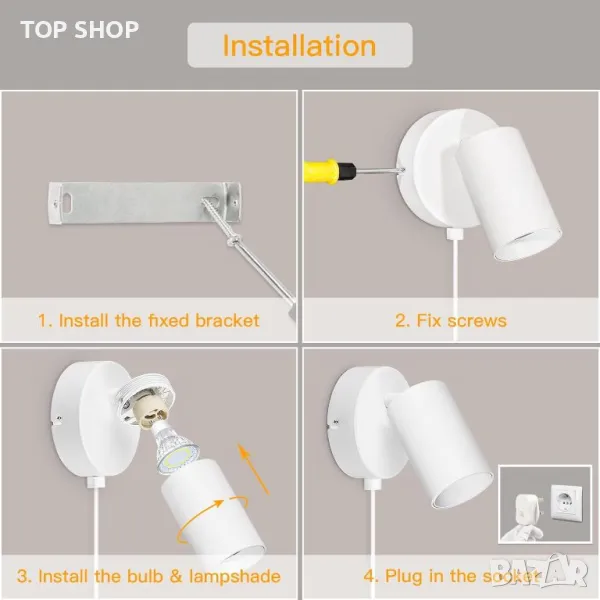 TOP SHOP

Installation

1. Install the fixed bracket

2. Fix screws

3. Install the bulb & lampshade

4. Plug in the socket

BAZAR