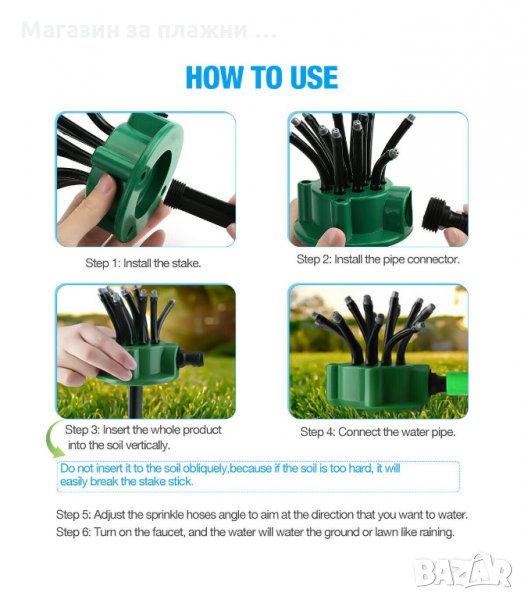 Магазин за плажни ...

HOW TO USE

Step 1: Install the stake.

Step 2: Install the pipe connector.

Step 3: Insert the whole product into the soil vertically.

Step 4: Connect the water pipe.

Do not insert it to the soil obliquely,because if the soil is too hard, it will easily break the stake stick.

Step 5: Adjust the sprinkle hoses angle to aim at the direction that you want to water.
Step 6: Turn on the faucet, and the water will water the ground or lawn like raining.

BAZAR