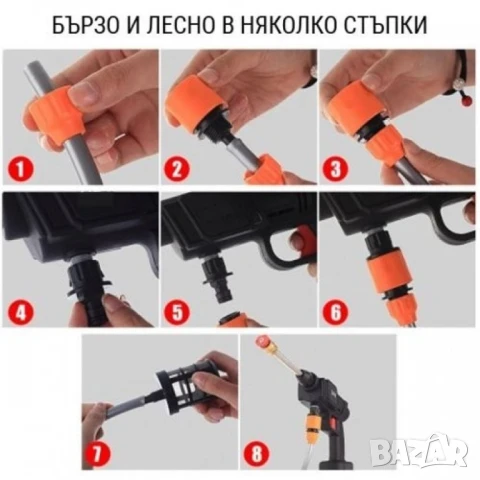 БЪРЗО И ЛЕСНО В НЯКОЛКО СТЪПКИ

1

2

3

4

5

6

7

8

BAZAR