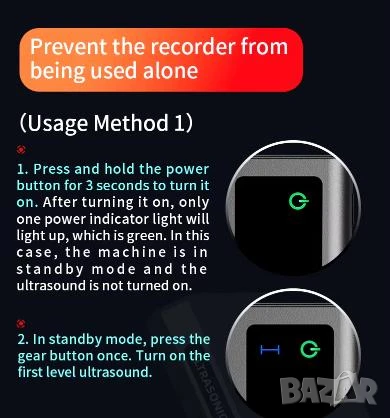 Prevent the recorder from being used alone

(Usage Method 1)

1. Press and hold the power button for 3 seconds to turn it on. After turning it on, only one power indicator light will light up, which is green. In this case, the machine is in standby mode and the ultrasound is not turned on.

2. In standby mode, press the gear button once. Turn on the first level ultrasound.

ULTRASONIC

BAZAR