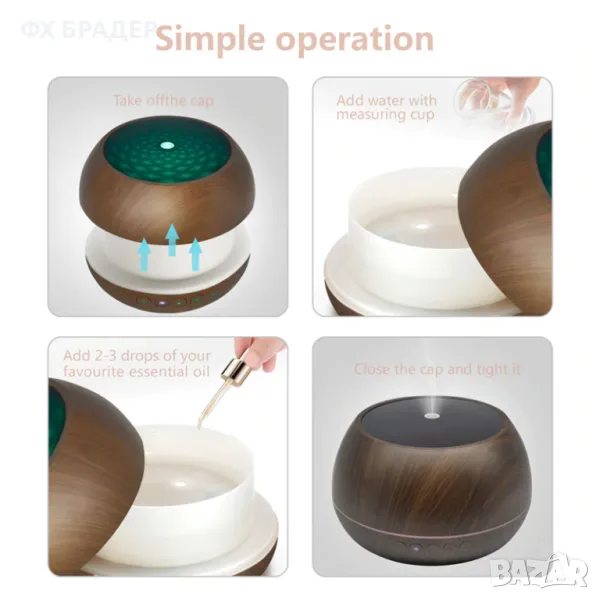 ФХ БРАДЕР

Simple operation

Take offthe cap

Add water with measuring cup

Add 2-3 drops of your favourite essential oil

Close the cap and tight it

BAZAR