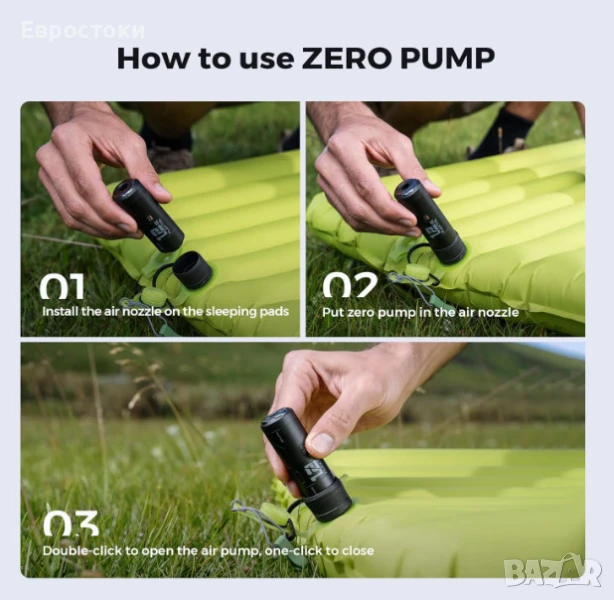 Евростоки

How to use ZERO PUMP

01
Install the air nozzle on the sleeping pads

02
Put zero pump in the air nozzle

03
Double-click to open the air pump, one-click to close

BAZAR