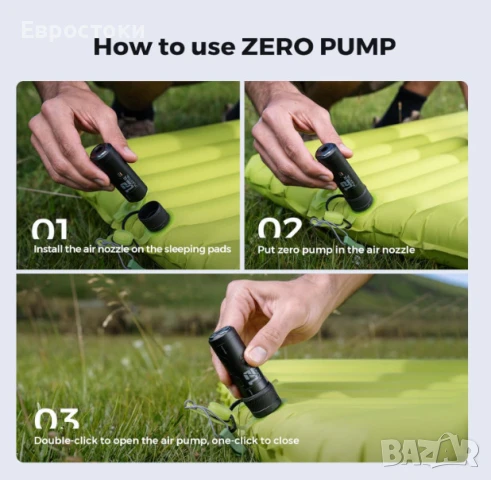 Евростоки

How to use ZERO PUMP

01
Install the air nozzle on the sleeping pads

02
Put zero pump in the air nozzle

03
Double-click to open the air pump, one-click to close

BAZAR