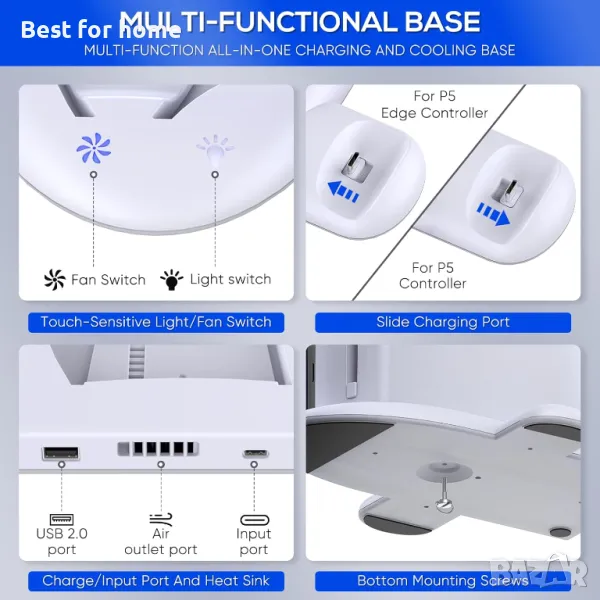 Best for home
MULTI-FUNCTIONAL BASE
MULTI-FUNCTION ALL-IN-ONE CHARGING AND COOLING BASE

Fan Switch
Light switch
Touch-Sensitive Light/Fan Switch

For P5 Edge Controller
For P5 Controller
Slide Charging Port

USB 2.0 port
Air outlet port
Input port
Charge/Input Port And Heat Sink

Bottom Mounting Screws

BAZAR