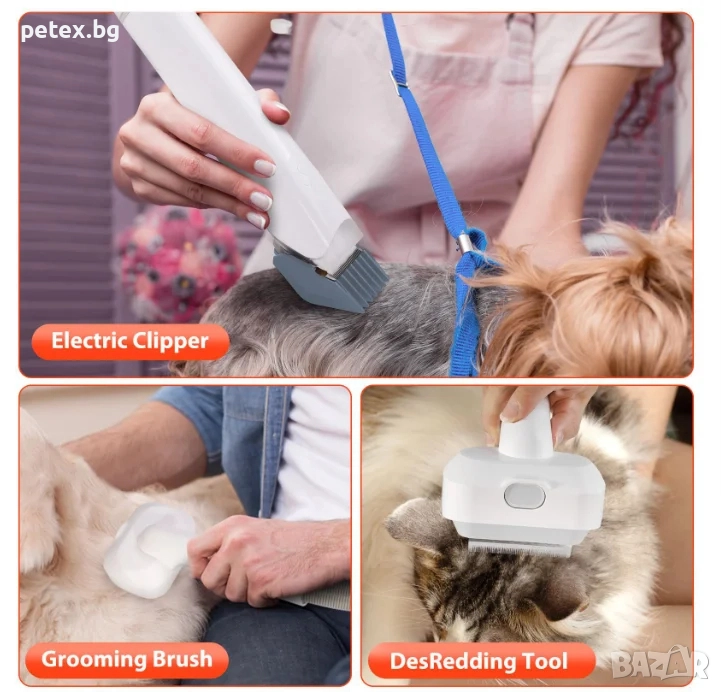 petex.bg

Electric Clipper

Grooming Brush

DesRedding Tool

BAZAR