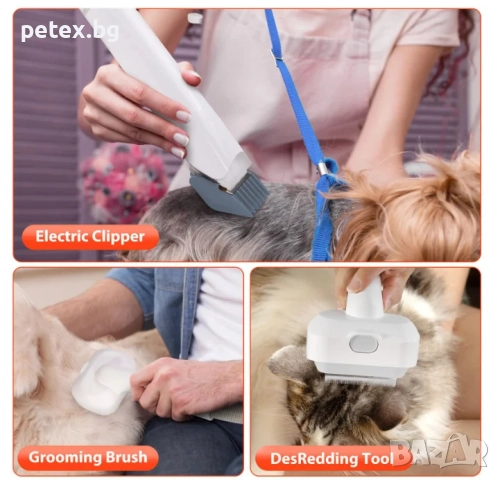 petex.bg

Electric Clipper

Grooming Brush

DesRedding Tool

BAZAR